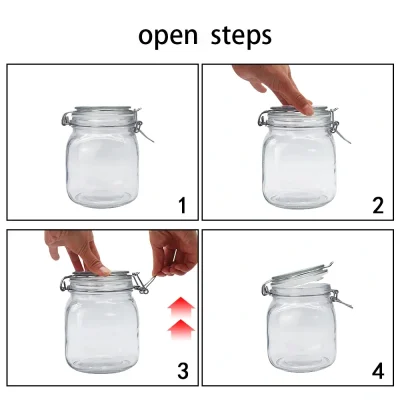 open steps

1

2

3

4