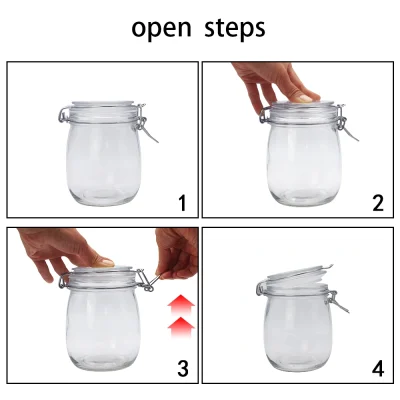 open steps

1

2

3

4